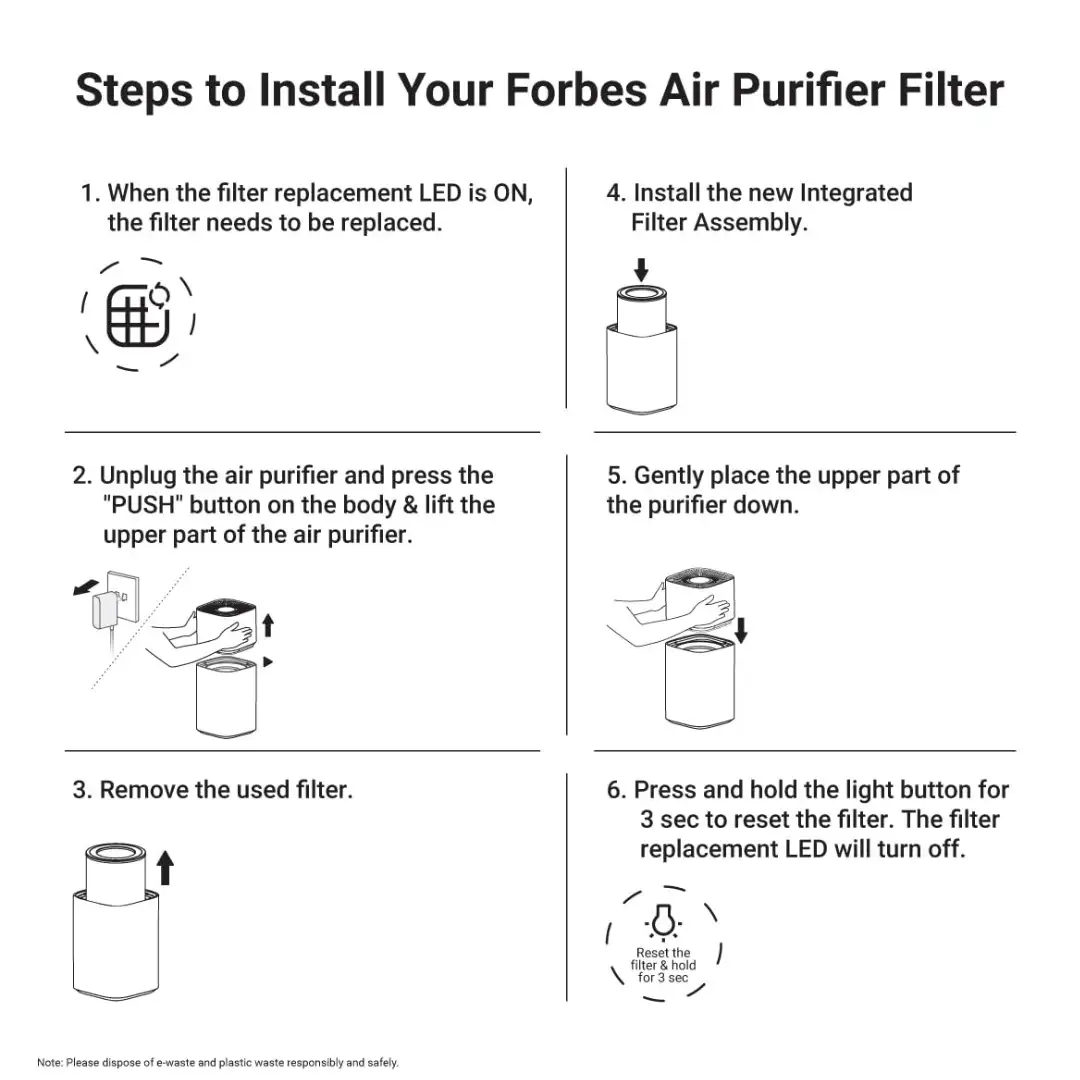 Steps to Install Your Forbes Air Purifier Filter

1. When the filter replacement LED is ON, the filter needs to be replaced.

2. Unplug the air purifier and press the "PUSH" button on the body & lift the upper part of the air purifier.

3. Remove the used filter.

4. Install the new Integrated Filter Assembly.

5. Gently place the upper part of the purifier down.

6. Press and hold the light button for 3 sec to reset the filter. The filter replacement LED will turn off.

Reset the filter & hold for 3 sec

Note: Please dispose of e-waste and plastic waste responsibly and safely.